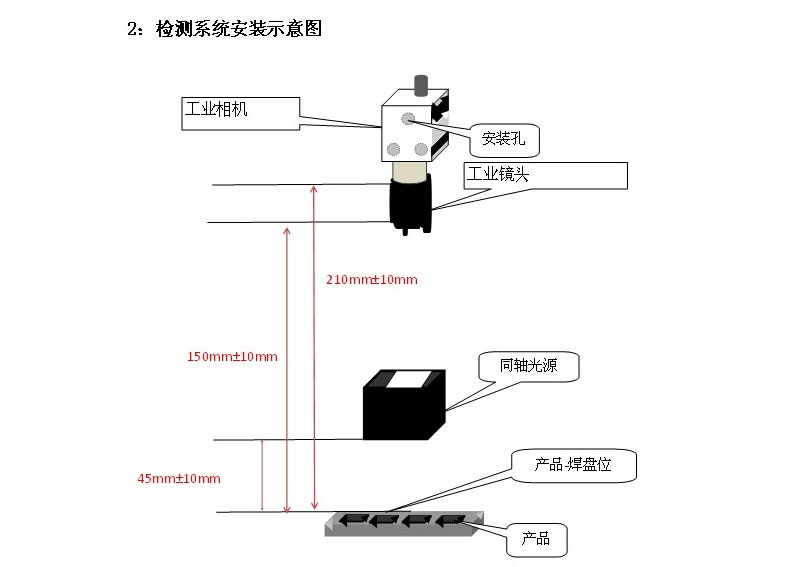 2：检测系统安装示意图

工业相机

安装孔

工业镜头

210mm±10mm

150mm±10mm

同轴光源

45mm±10mm

产品-焊盘位

产品